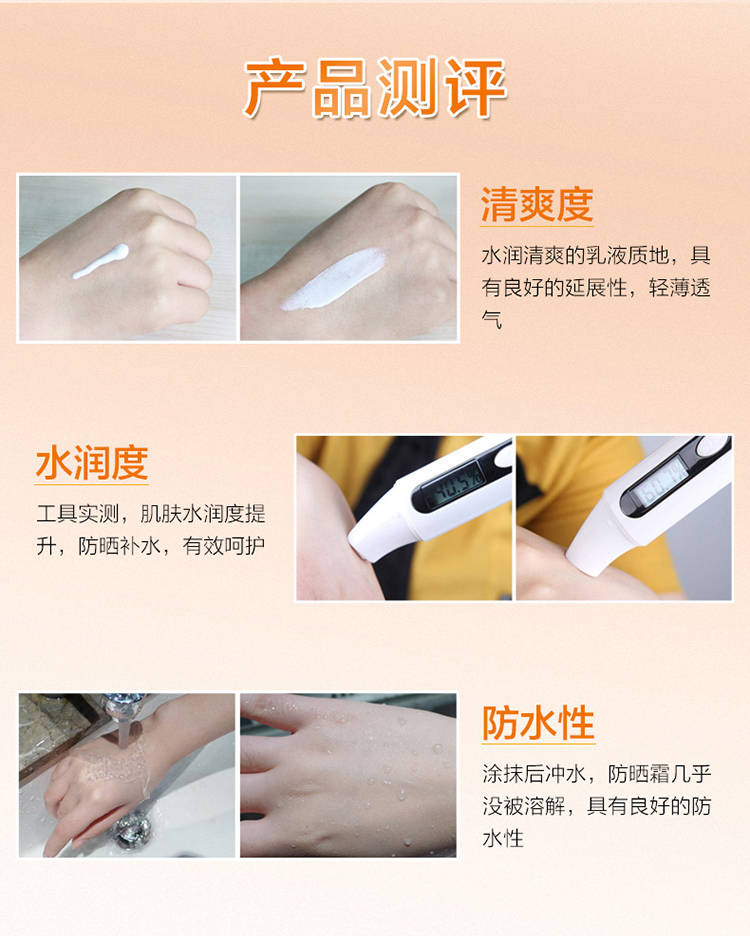 产品测评

清爽度

水润清爽的乳液质地，具有良好的延展性，轻薄透气

水润度

工具实测，肌肤水润度提升，防晒补水，有效呵护

40.5%

60.1%

防水性

涂抹后冲水，防晒霜几乎没被溶解，具有良好的防水性