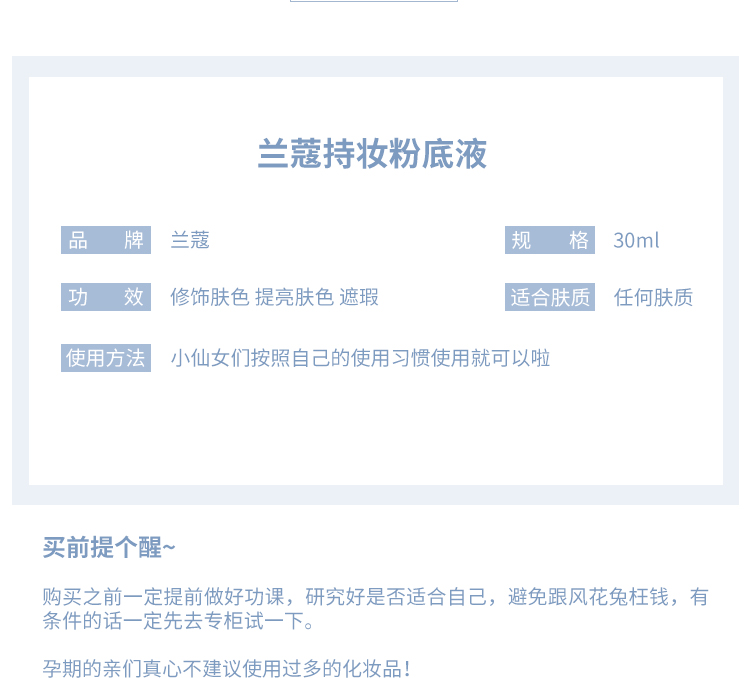 兰蔻持妆粉底液

品　牌　兰蔻　　规　格　30ml

功　效　修饰肤色 提亮肤色 遮瑕　　适合肤质　任何肤质

使用方法　小仙女们按照自己的使用习惯使用就可以啦

买前提个醒~

购买之前一定提前做好功课，研究好是否适合自己，避免跟风花兔枉钱，有条件的话一定先去专柜试一下。

孕期的亲们真心不建议使用过多的化妆品！